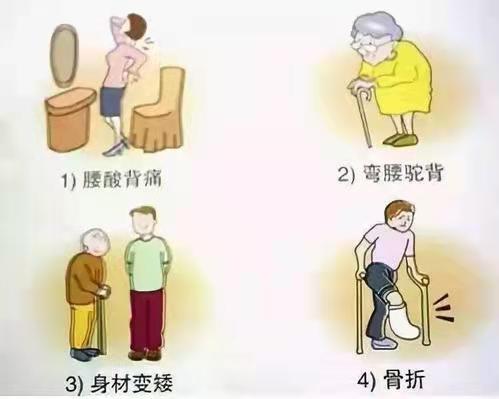 1) 腰酸背痛

2) 弯腰驼背

3) 身材变矮

4) 骨折