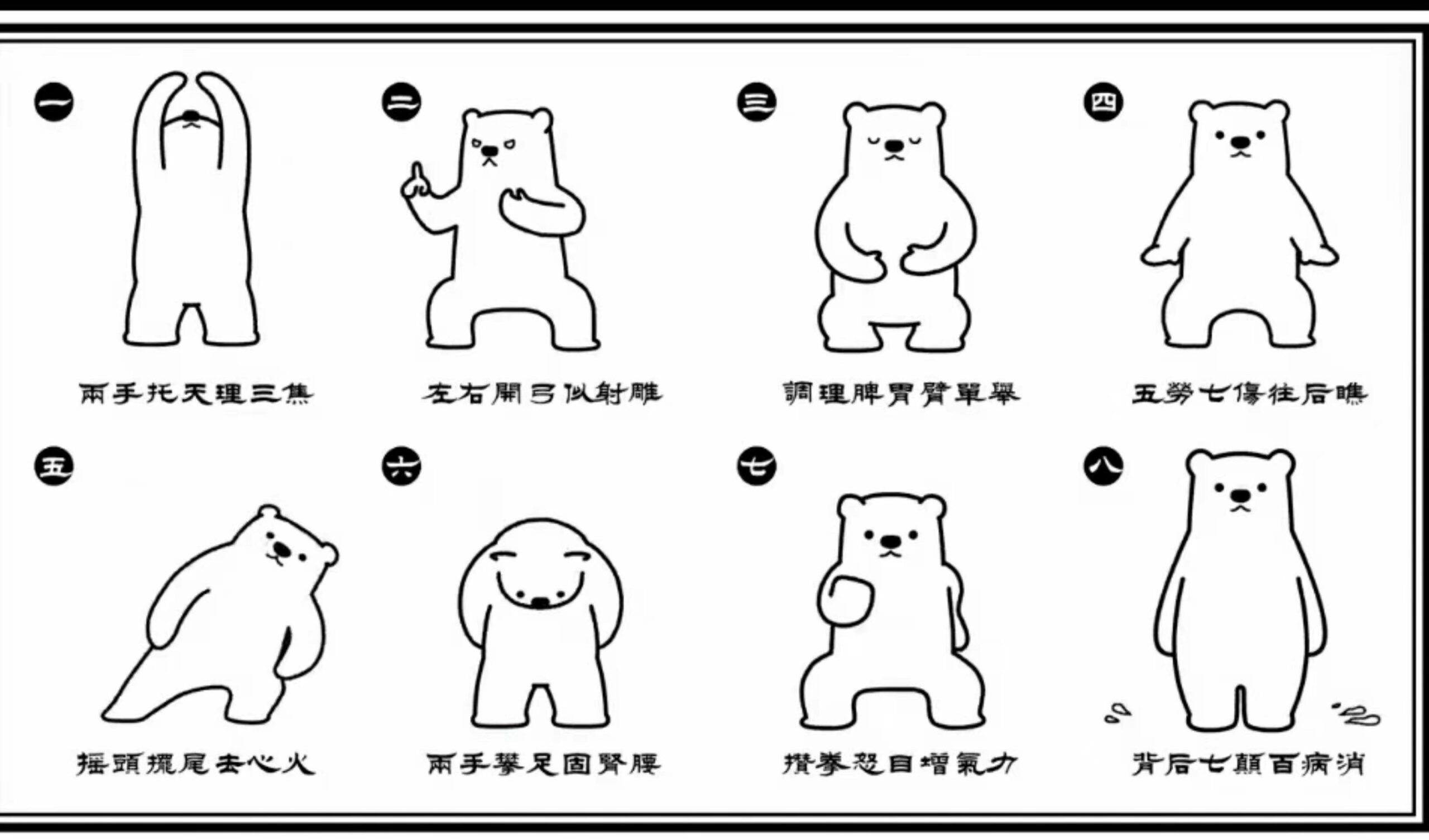 一
兩手托天理三焦

二
左右開弓似射雕

三
調理脾胃臂單舉

四
五勞七傷往后瞧

五
搖頭擺尾去心火

六
兩手攀足固腎腰

七
攢拳怒目增氣力

八
背后七顛百病消