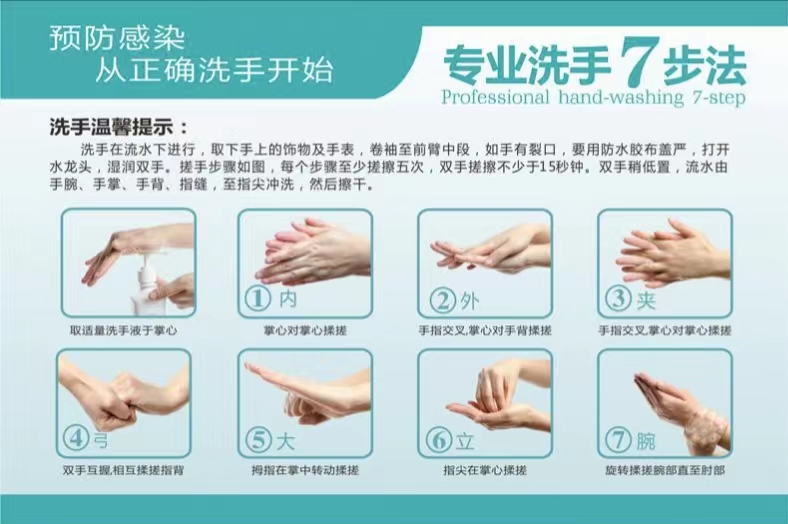 预防感染
从正确洗手开始

专业洗手7步法
Professional hand-washing 7-step

洗手温馨提示：
洗手在流水下进行，取下手上的饰物及手表，卷袖至前臂中段，如手有裂口，要用防水胶布盖严，打开水龙头，湿润双手。搓手步骤如图，每个步骤至少搓擦五次，双手搓擦不少于15秒钟。双手稍低置，流水由手腕、手掌、手背、指缝，至指尖冲洗，然后擦干。

取适量洗手液于掌心

①内
掌心对掌心揉搓

②外
手指交叉,掌心对手背揉搓

③夹
手指交叉,掌心对掌心揉搓

④弓
双手互握,相互揉搓指背

⑤大
拇指在掌中转动揉搓

⑥立
指尖在掌心揉搓

⑦腕
旋转揉搓腕部直至肘部