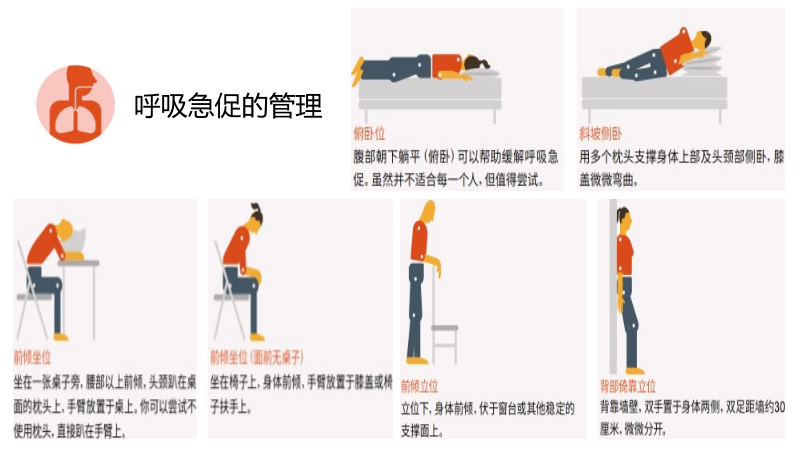 呼吸急促的管理

俯卧位
腹部朝下躺平（俯卧）可以帮助缓解呼吸急促。虽然并不适合每一个人，但值得尝试。

斜坡侧卧
用多个枕头支撑身体上部及头颈部侧卧，膝盖微微弯曲。

前倾坐位
坐在一张桌子旁，腰部以上前倾，头颈趴在桌面的枕头上，手臂放置于桌上。你可以尝试不使用枕头，直接趴在手臂上。

前倾坐位（面前无桌子）
坐在椅子上，身体前倾，手臂放置于膝盖或椅子扶手上。

前倾立位
立位下，身体前倾，伏于窗台或其他稳定的支撑面上。

背部倚靠立位
背靠墙壁，双手置于身体两侧，双足距墙约30厘米，微微分开。